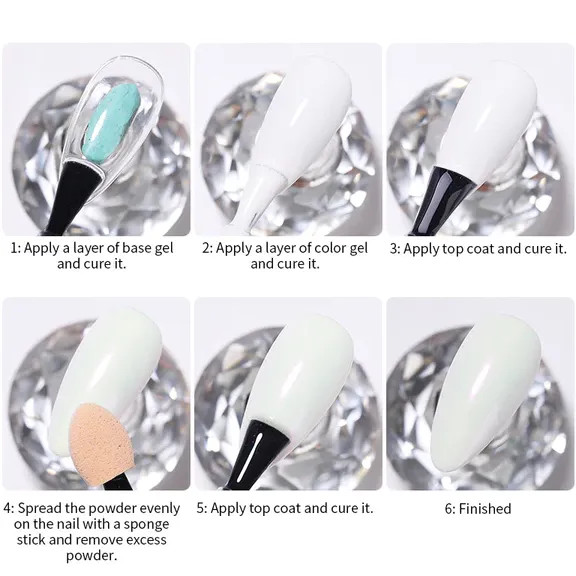 1: Apply a layer of base gel and cure it.

2: Apply a layer of color gel and cure it.

3: Apply top coat and cure it.

4: Spread the powder evenly on the nail with a sponge stick and remove excess powder.

5: Apply top coat and cure it.

6: Finished