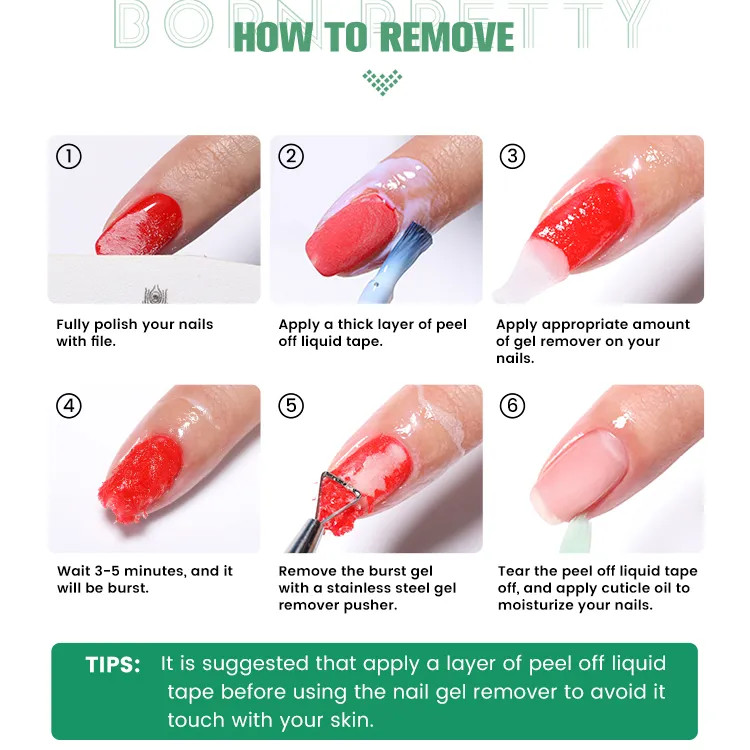 BORN PRETTY

HOW TO REMOVE

①

Fully polish your nails with file.

②

Apply a thick layer of peel off liquid tape.

③

Apply appropriate amount of gel remover on your nails.

④

Wait 3-5 minutes, and it will be burst.

⑤

Remove the burst gel with a stainless steel gel remover pusher.

⑥

Tear the peel off liquid tape off, and apply cuticle oil to moisturize your nails.

TIPS: It is suggested that apply a layer of peel off liquid tape before using the nail gel remover to avoid it touch with your skin.